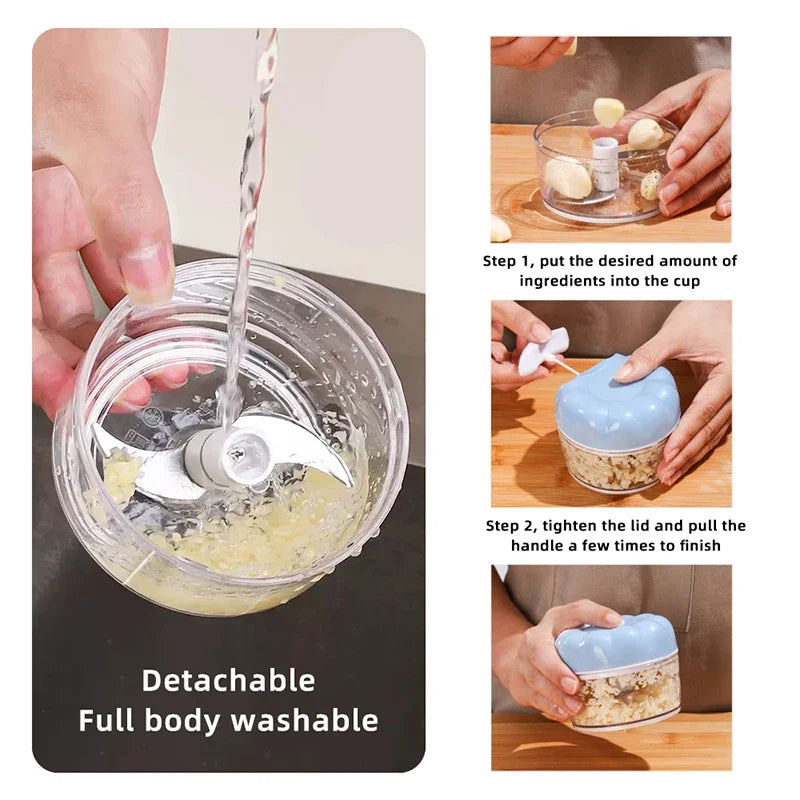 Detachable
Full body washable

Step 1, put the desired amount of ingredients into the cup

Step 2, tighten the lid and pull the handle a few times to finish